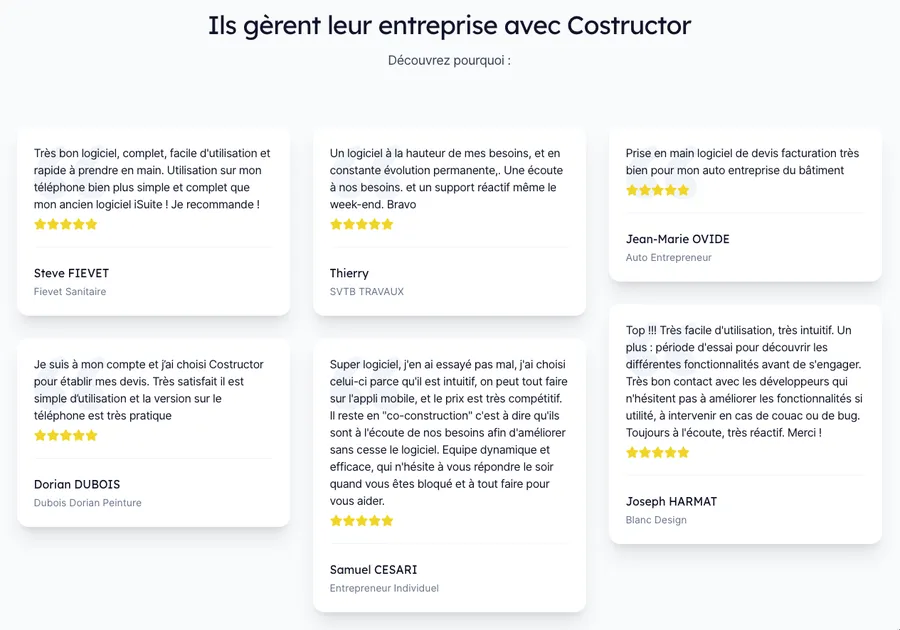 Ils gèrent leur entreprise avec Costructor

Découvrez pourquoi :

Très bon logiciel, complet, facile d'utilisation et rapide à prendre en main. Utilisation sur mon téléphone bien plus simple et complet que mon ancien logiciel iSuite ! Je recommande !

Steve FIEVET
Fievet Sanitaire

Je suis à mon compte et j'ai choisi Costructor pour établir mes devis. Très satisfait il est simple d'utilisation et la version sur le téléphone est très pratique

Dorian DUBOIS
Dubois Dorian Peinture

Un logiciel à la hauteur de mes besoins, et en constante évolution permanente,. Une écoute à nos besoins. et un support réactif même le week-end. Bravo

Thierry
SVTB TRAVAUX

Super logiciel, j'en ai essayé pas mal, j'ai choisi celui-ci parce qu'il est intuitif, on peut tout faire sur l'appli mobile, et le prix est très compétitif. Il reste en "co-construction" c'est à dire qu'ils sont à l'écoute de nos besoins afin d'améliorer sans cesse le logiciel. Equipe dynamique et efficace, qui n'hésite à vous répondre le soir quand vous êtes bloqué et à tout faire pour vous aider.

Samuel CESARI
Entrepreneur Individuel

Prise en main logiciel de devis facturation très bien pour mon auto entreprise du bâtiment

Jean-Marie OVIDE
Auto Entrepreneur

Top !!! Très facile d'utilisation, très intuitif. Un plus : période d'essai pour découvrir les différentes fonctionnalités avant de s'engager. Très bon contact avec les développeurs qui n'hésitent pas à améliorer les fonctionnalités si utilité, à intervenir en cas de couac ou de bug. Toujours à l'écoute, très réactif. Merci !

Joseph HARMAT
Blanc Design