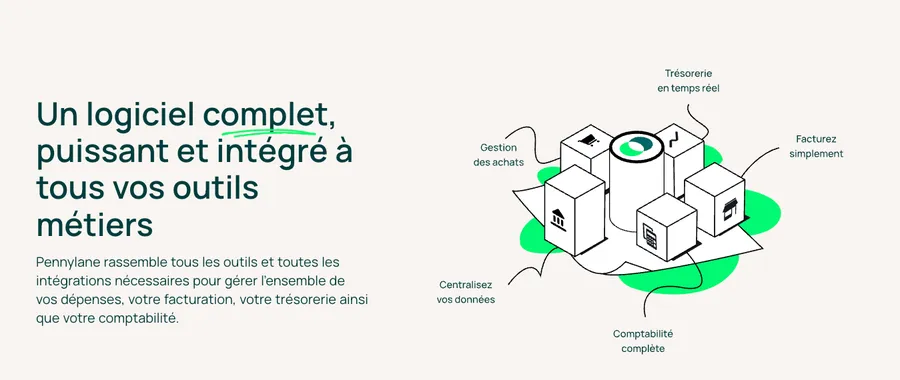 Un logiciel complet, puissant et intégré à tous vos outils métiers

Pennylane rassemble tous les outils et toutes les intégrations nécessaires pour gérer l'ensemble de vos dépenses, votre facturation, votre trésorerie ainsi que votre comptabilité.

Trésorerie en temps réel

Gestion des achats

Facturez simplement

Centralisez vos données

Comptabilité complète